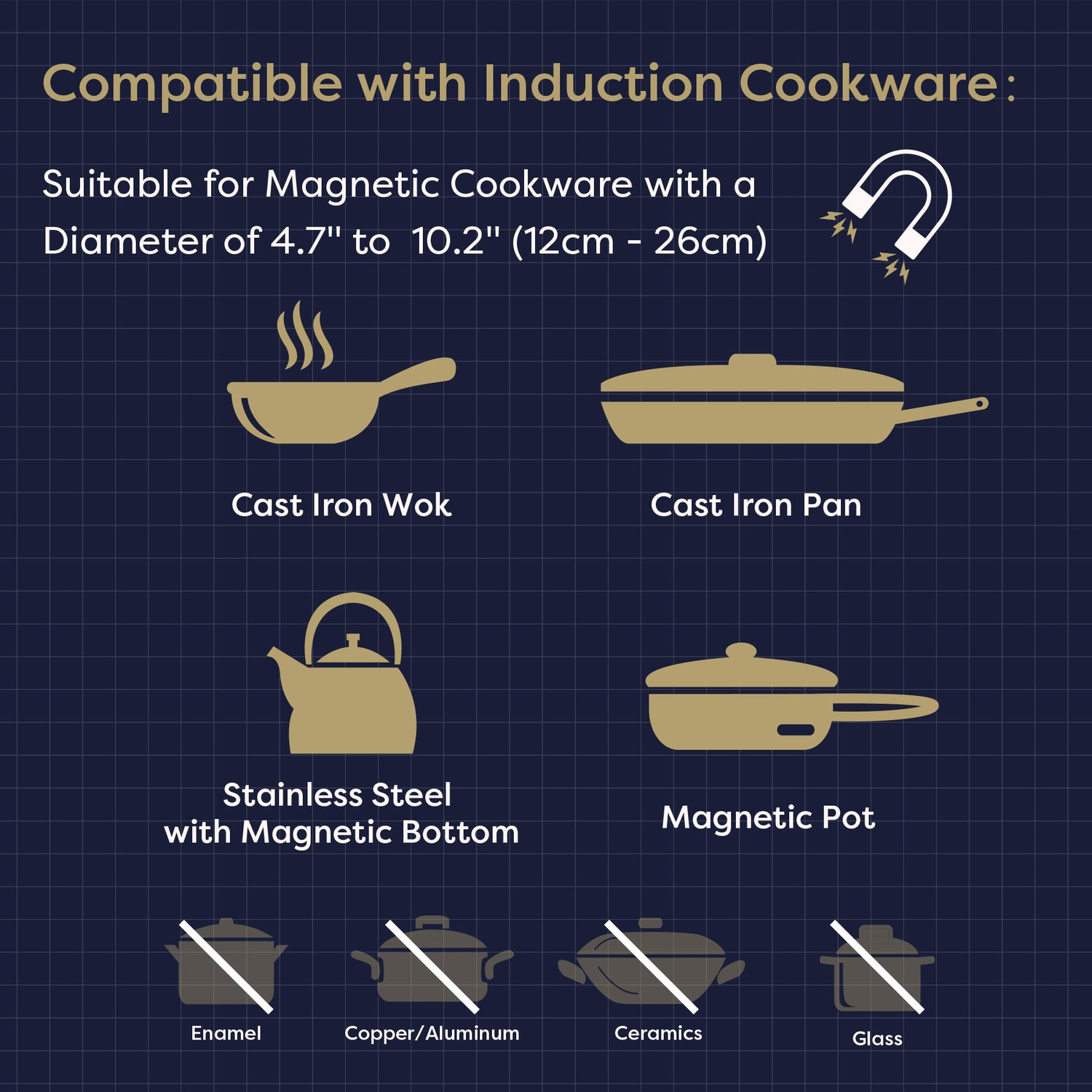 Compatible with Induction Cookware:

Suitable for Magnetic Cookware with a Diameter of 4.7" to 10.2" (12cm - 26cm)

Cast Iron Wok

Cast Iron Pan

Stainless Steel with Magnetic Bottom

Magnetic Pot

Enamel

Copper/Aluminum

Ceramics

Glass